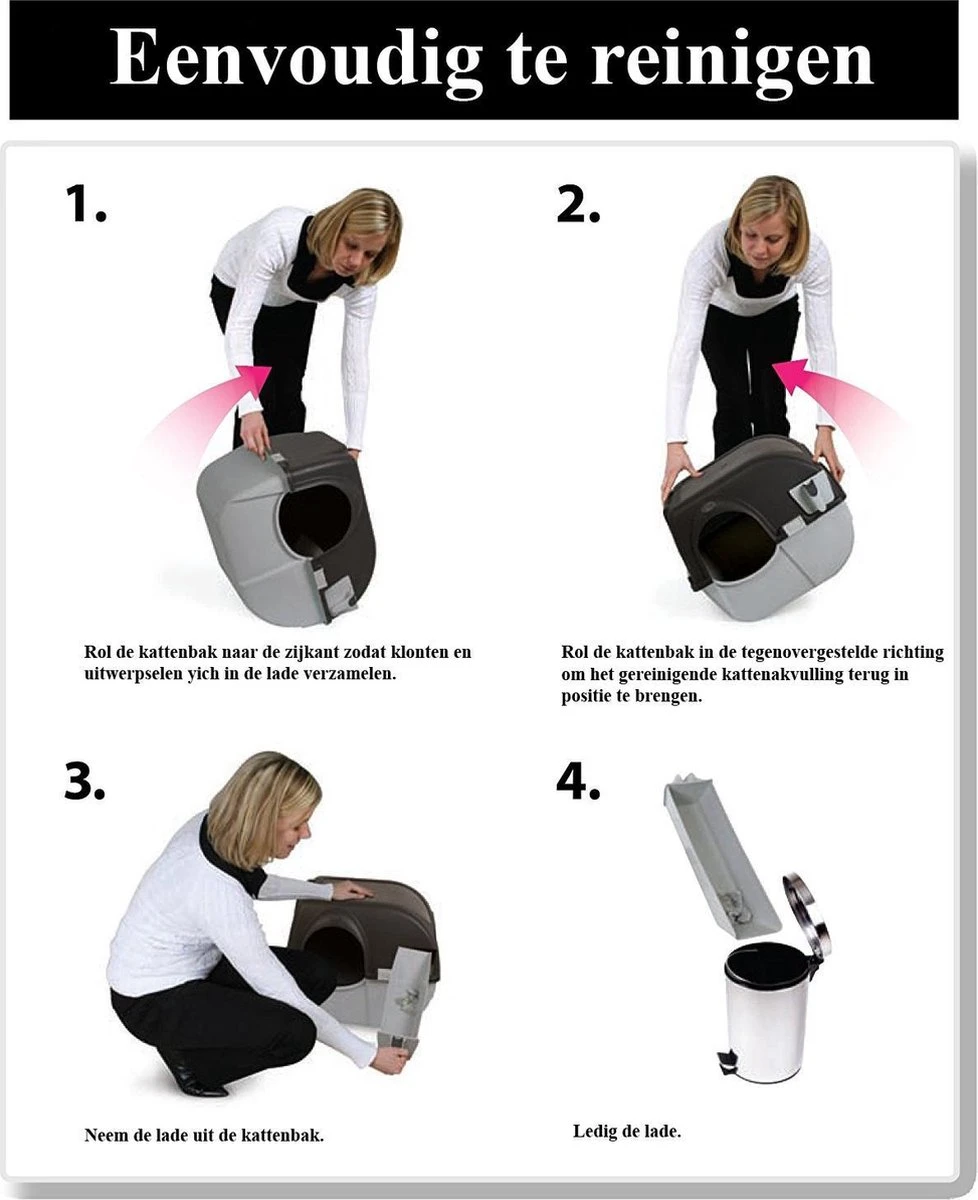 Eenvoudig te reinigen

1.

Rol de kattenbak naar de zijkant zodat klonten en uitwerpselen yich in de lade verzamelen.

2.

Rol de kattenbak in de tegenovergestelde richting om het gereinigende kattenakvulling terug in positie te brengen.

3.

Neem de lade uit de kattenbak.

4.

Ledig de lade.