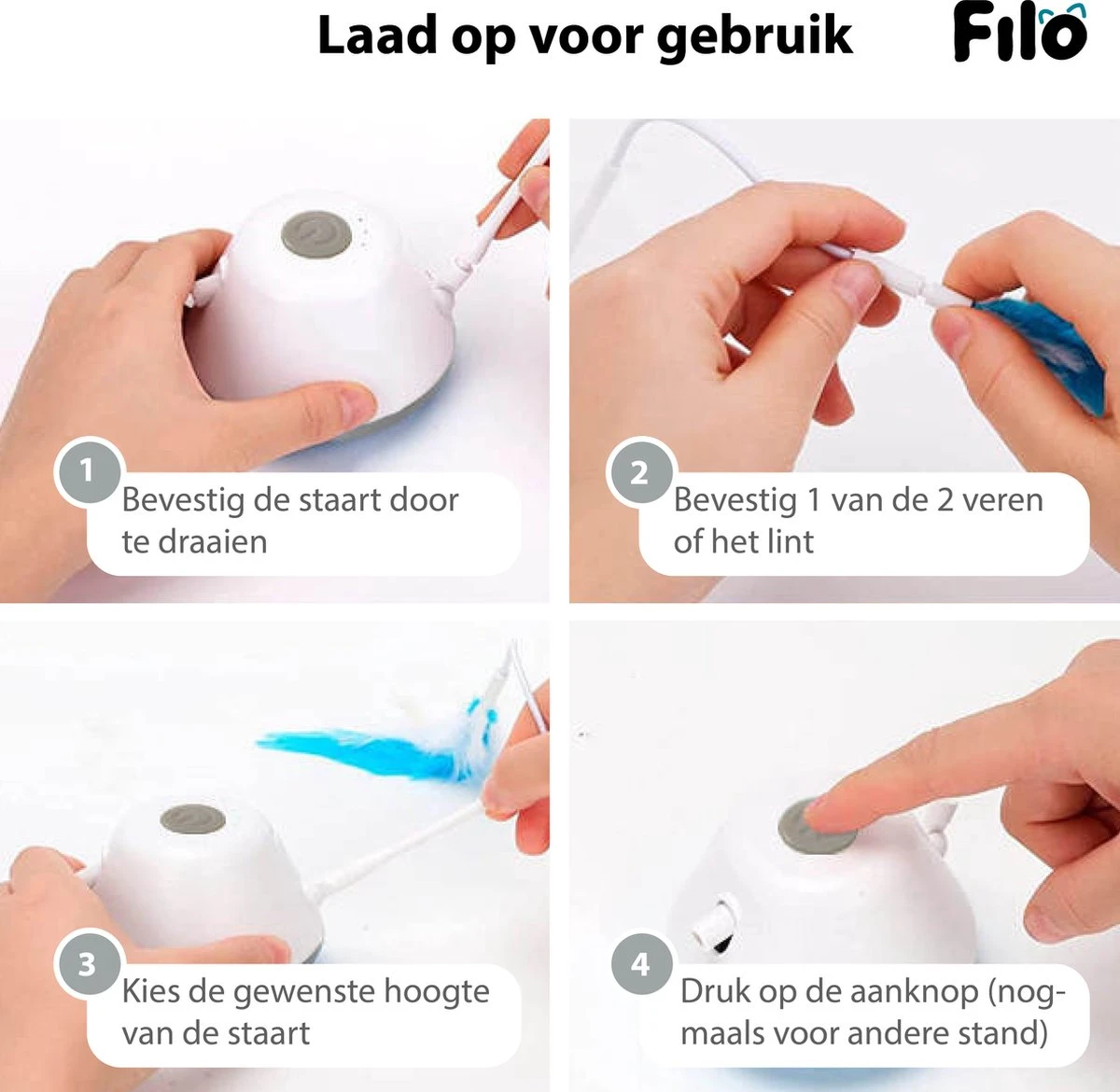 Laad op voor gebruik

Filo

1
Bevestig de staart door te draaien

2
Bevestig 1 van de 2 veren of het lint

3
Kies de gewenste hoogte van de staart

4
Druk op de aanknop (nogmaals voor andere stand)