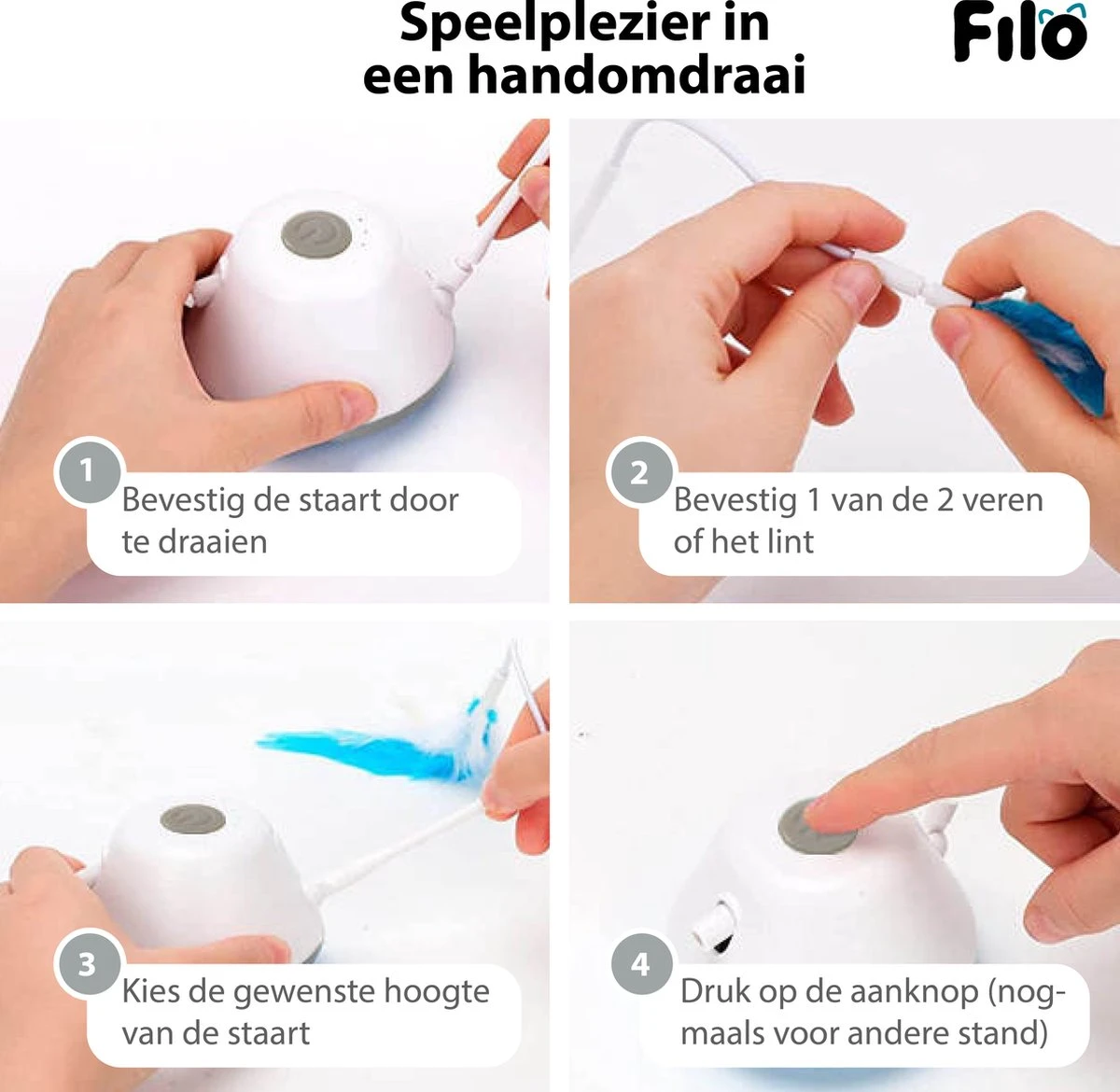 Speelplezier in een handomdraai

Filo

1
Bevestig de staart door te draaien

2
Bevestig 1 van de 2 veren of het lint

3
Kies de gewenste hoogte van de staart

4
Druk op de aanknop (nogmaals voor andere stand)