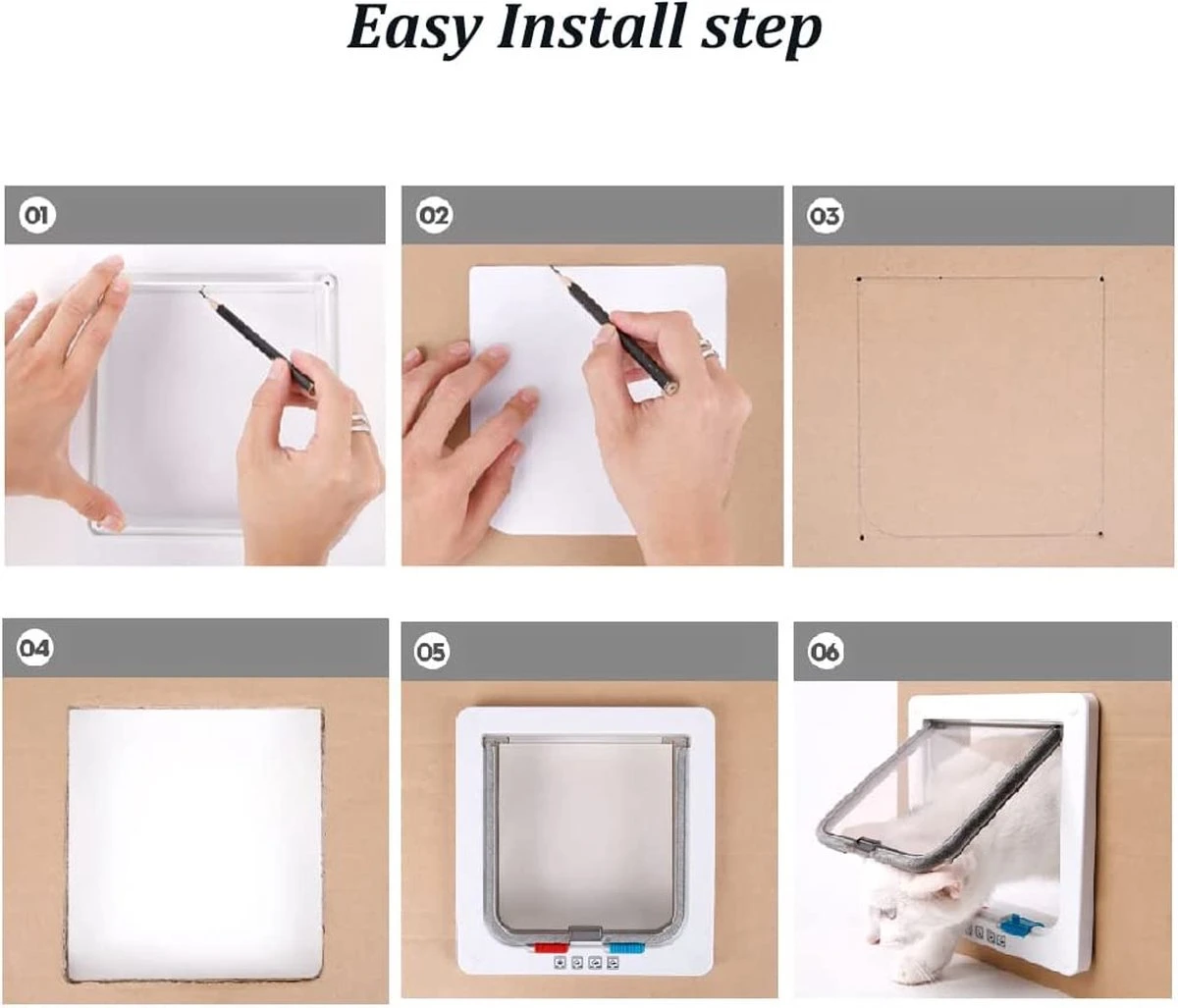 Easy Install step

01

02

03

04

05

06