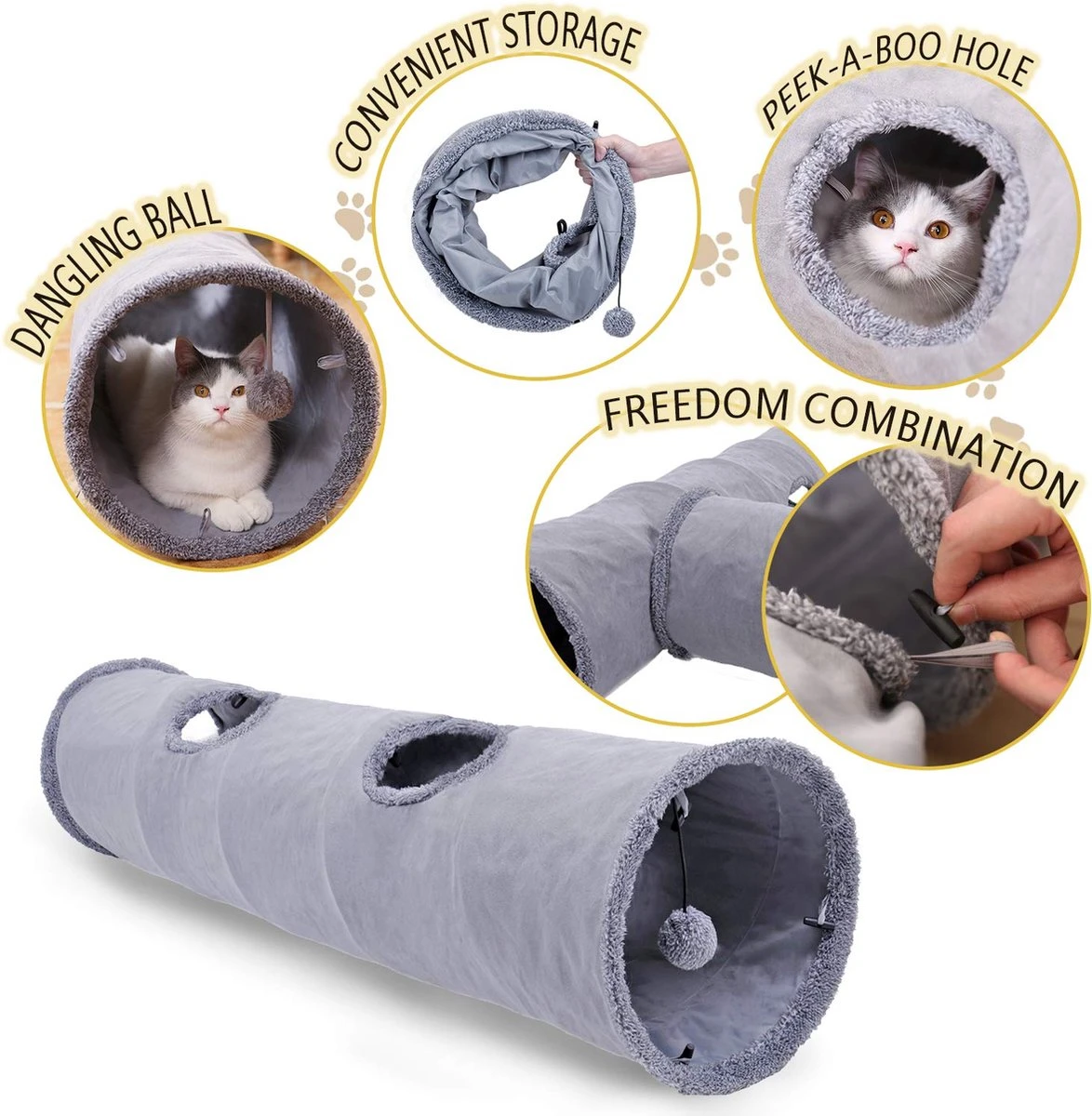 DANGLING BALL

CONVENIENT STORAGE

PEEK-A-BOO HOLE

FREEDOM COMBINATION