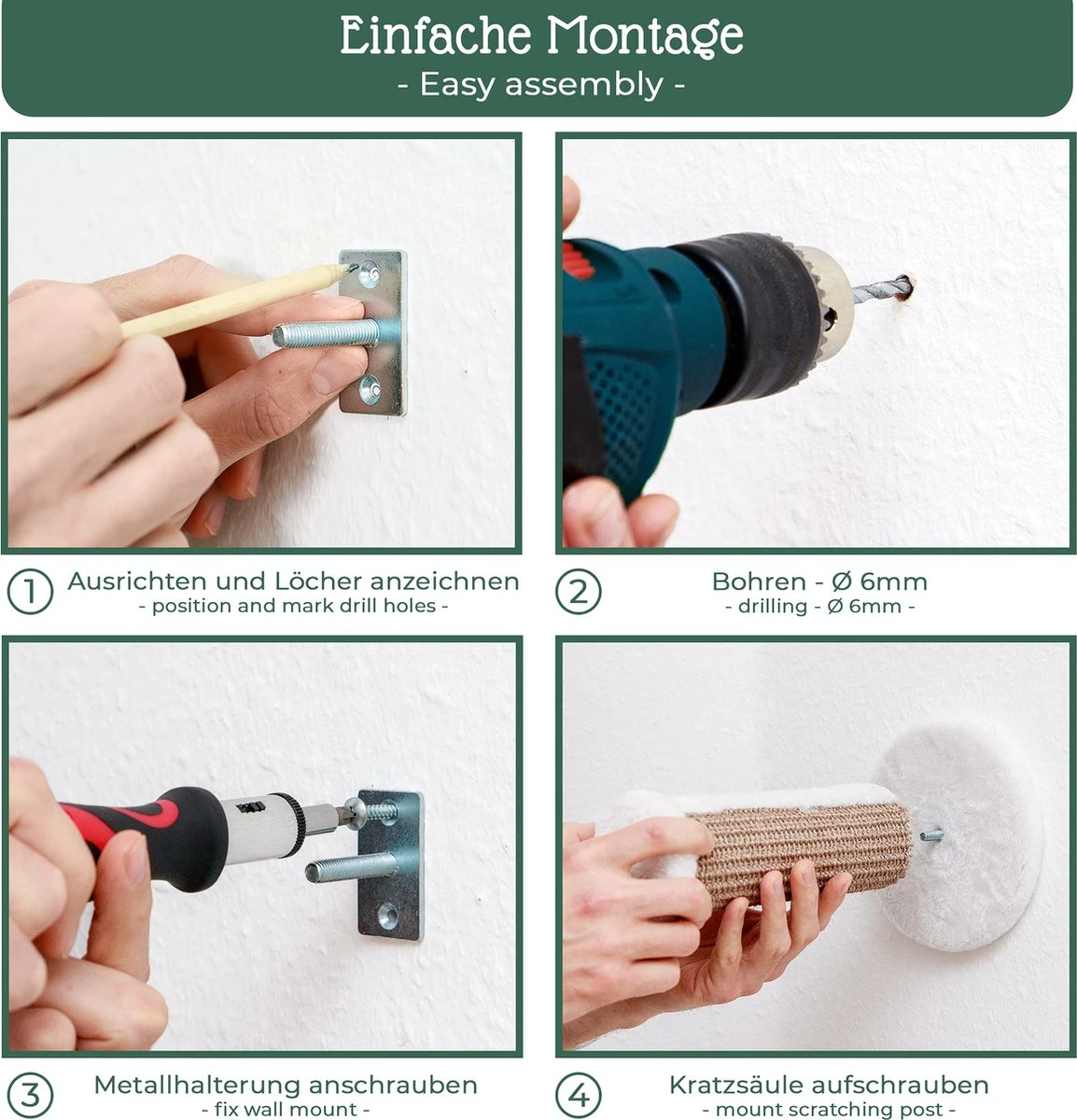 Einfache Montage
- Easy assembly -

1 Ausrichten und Löcher anzeichnen
- position and mark drill holes -

2 Bohren - Ø 6mm
- drilling - Ø 6mm -

3 Metallhalterung anschrauben
- fix wall mount -

4 Kratzsäule aufschrauben
- mount scratching post -